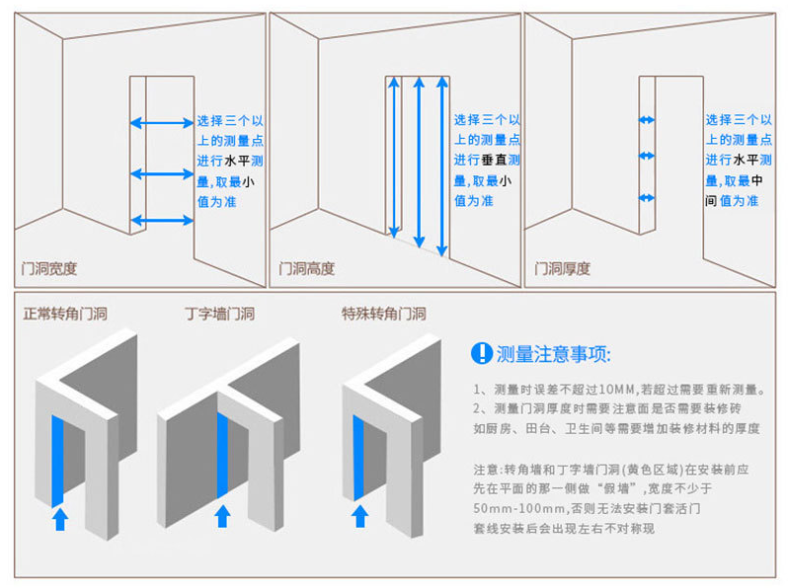 选择三个以上的测量点进行水平测量，取最小值为准

门洞宽度

选择三个以上的测量点进行垂直测量，取最小值为准

门洞高度

选择三个以上的测量点进行水平测量，取最中间值为准

门洞厚度

正常转角门洞

丁字墙门洞

特殊转角门洞

测量注意事项:

1、测量时误差不超过10MM,若超过需要重新测量。

2、测量门洞厚度时需要注意面是否需要装修砖如厨房、田台、卫生间等需要增加装修材料的厚度

注意:转角墙和丁字墙门洞(黄色区域)在安装前应先在平面的那一侧做“假墙”,宽度不少于50mm-100mm,否则无法安装门套活门套线安装后会出现左右不对称现